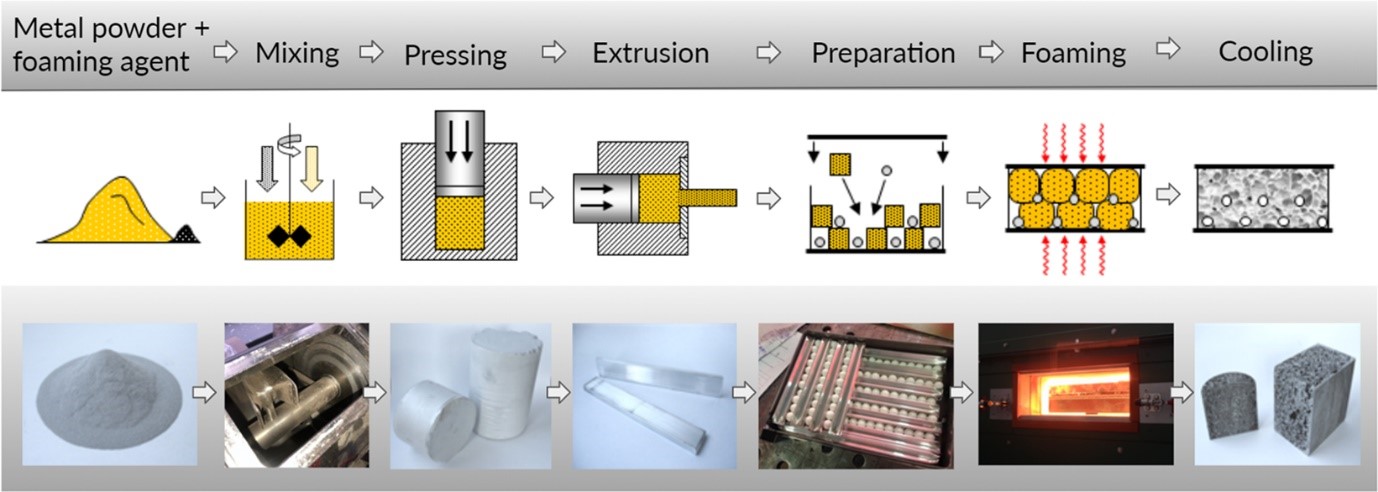 Metal powder + foaming agent ⇨ Mixing ⇨ Pressing ⇨ Extrusion ⇨ Preparation ⇨ Foaming ⇨ Cooling